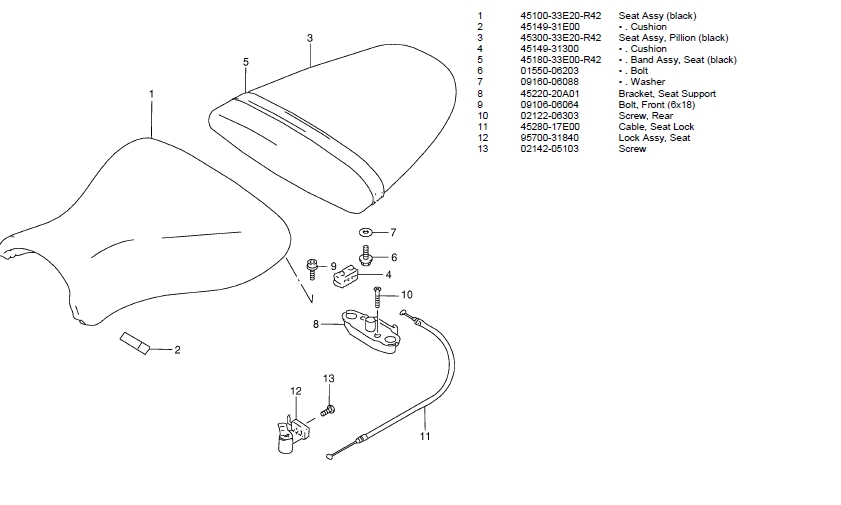 | 1 | 45100-33E20-R42 | Seat Assy (black) |
|---|---|---|
| 2 | 45149-31E00 | • . Cushion |
| 3 | 45300-33E20-R42 | Seat Assy, Pillion (black) |
| 4 | 45149-31300 | • . Cushion |
| 5 | 45180-33E00-R42 | • . Band Assy, Seat (black) |
| 6 | 01550-06203 | • . Bolt |
| 7 | 09160-06088 | • . Washer |
| 8 | 45220-20A01 | Bracket, Seat Support |
| 9 | 09106-06064 | Bolt, Front (6x18) |
| 10 | 02122-06303 | Screw, Rear |
| 11 | 45280-17E00 | Cable, Seat Lock |
| 12 | 95700-31840 | Lock Assy, Seat |
| 13 | 02142-05103 | Screw |

3
5
1
7
6
9
4
10
8
2
13
12
11