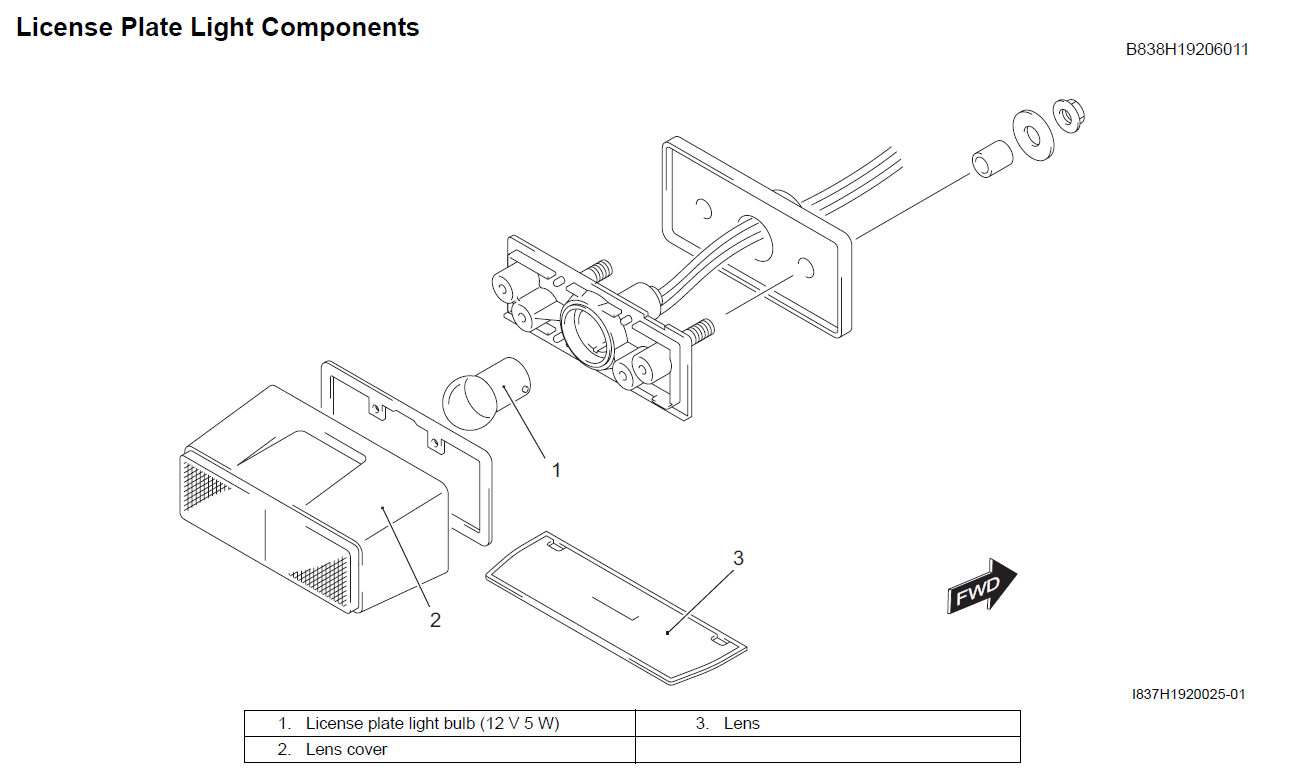 License Plate Light Components

B838H19206011

1

2

3

FWD

I837H1920025-01

| 1. License plate light bulb (12 V 5 W) | 3. Lens |
|---|---|
| 2. Lens cover | |