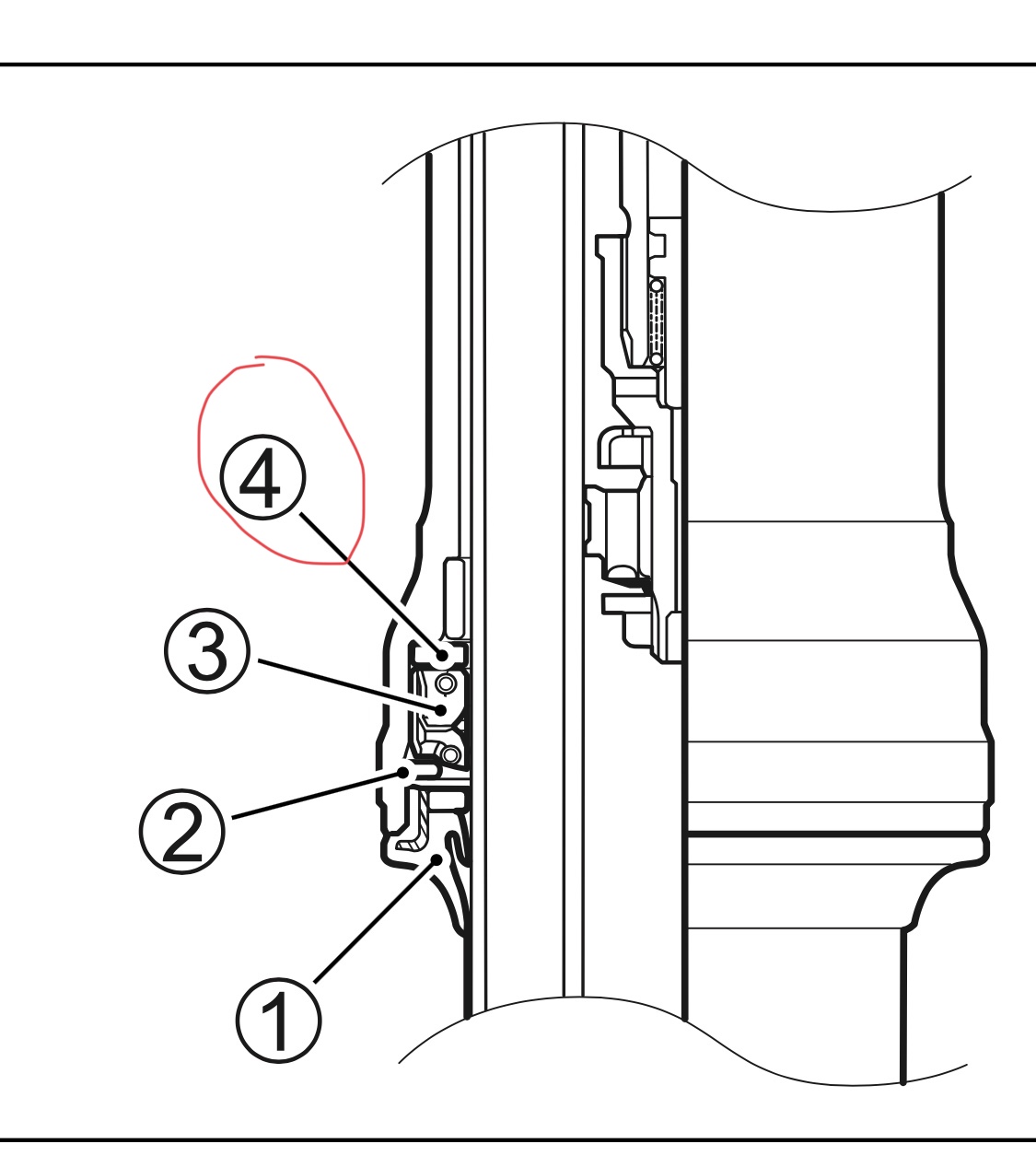 4
3
2
1