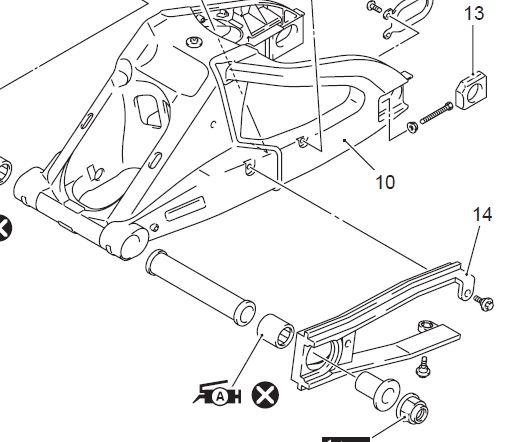 13

10

14

A