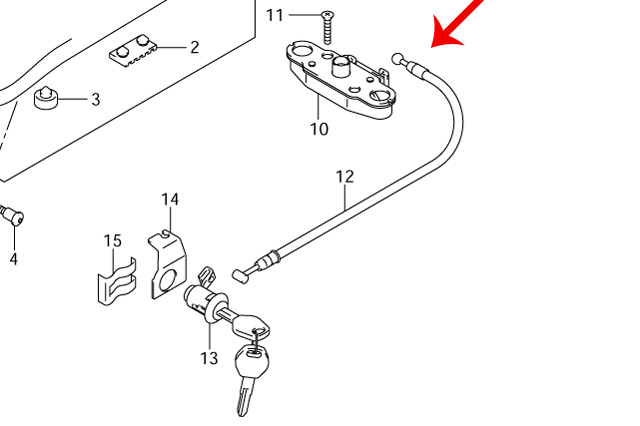 11
2
3
10
12
14
15
4
13