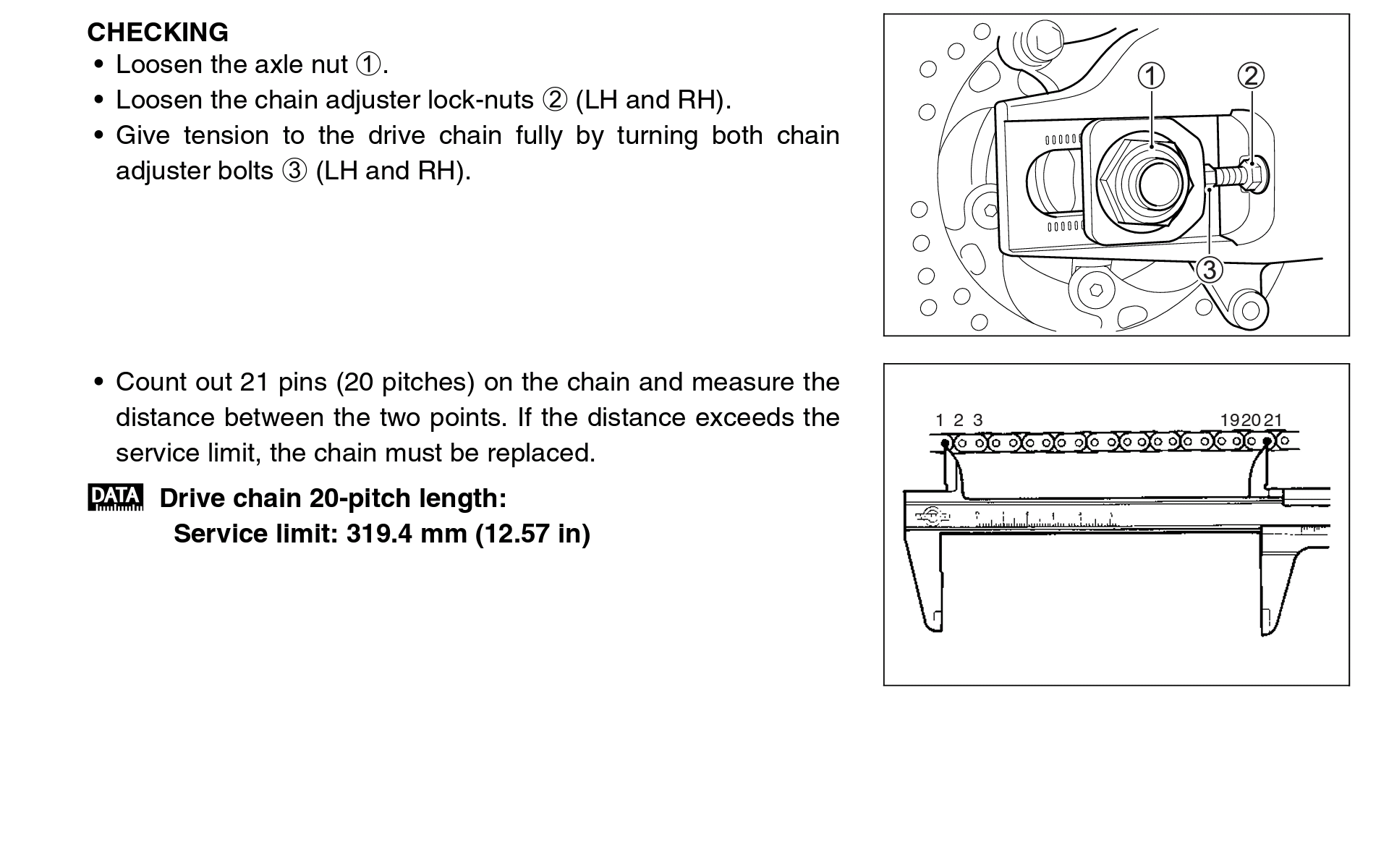 CHECKING

• Loosen the axle nut ①.
• Loosen the chain adjuster lock-nuts ② (LH and RH).
• Give tension to the drive chain fully by turning both chain adjuster bolts ③ (LH and RH).

① ② ③

• Count out 21 pins (20 pitches) on the chain and measure the distance between the two points. If the distance exceeds the service limit, the chain must be replaced.

DATA Drive chain 20-pitch length:
Service limit: 319.4 mm (12.57 in)

1 2 3 19 20 21