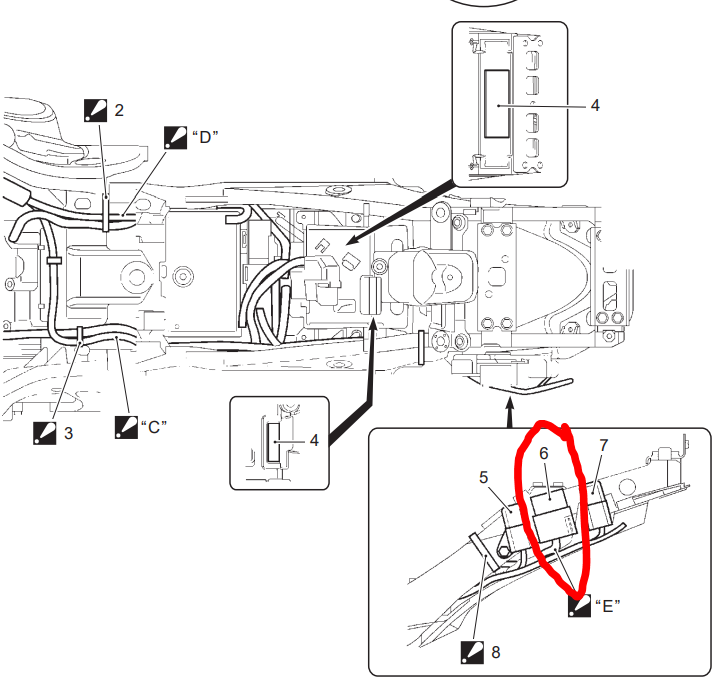 2
"D"
4
3
"C"
4
6
7
5
"E"
8